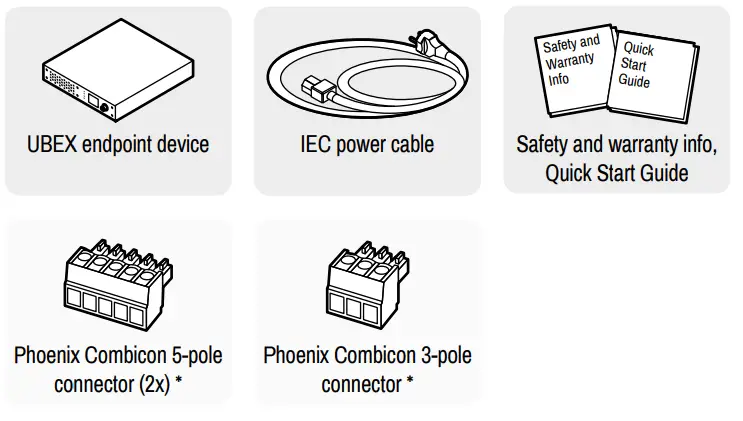 UBEX endpoint device

IEC power cable

Safety and Warranty Info

Quick Start Guide

Safety and warranty info, Quick Start Guide

Phoenix Combicon 5-pole connector (2x) *

Phoenix Combicon 3-pole connector *