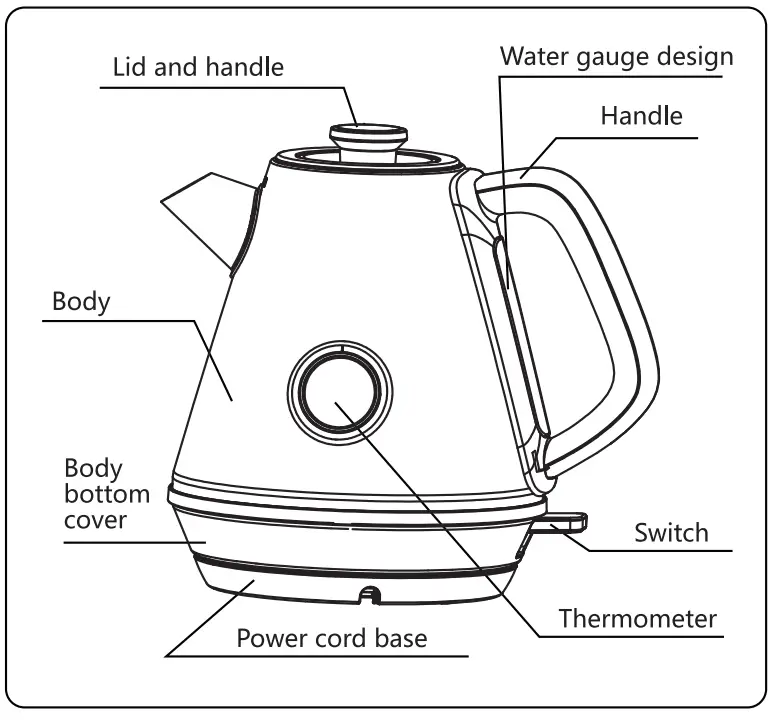 Lid and handle

Water gauge design

Handle

Body

Body bottom cover

Switch

Thermometer

Power cord base