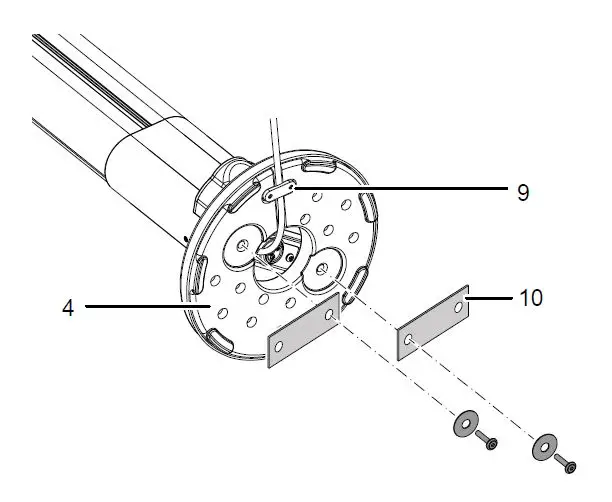 9

4

10