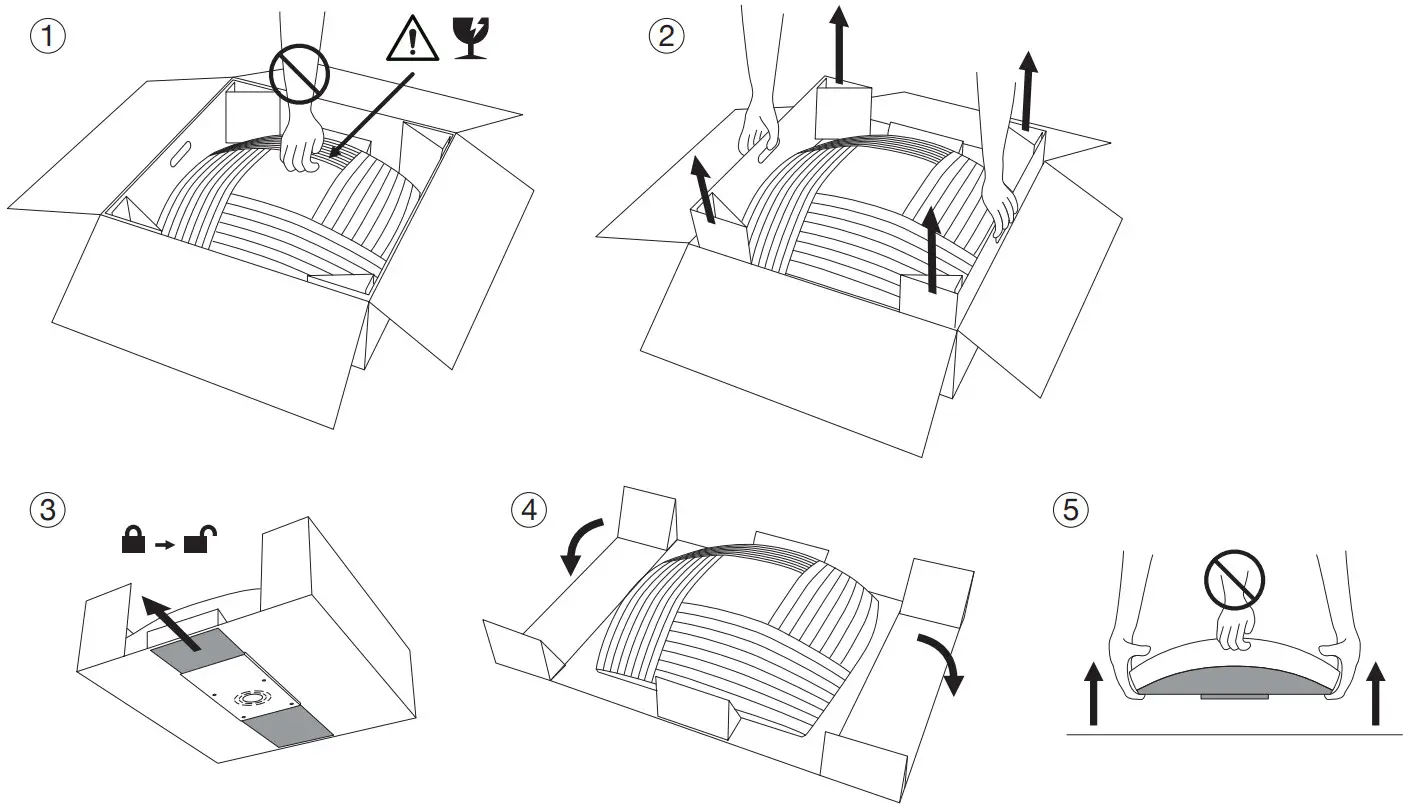 ①
②
③
④
⑤