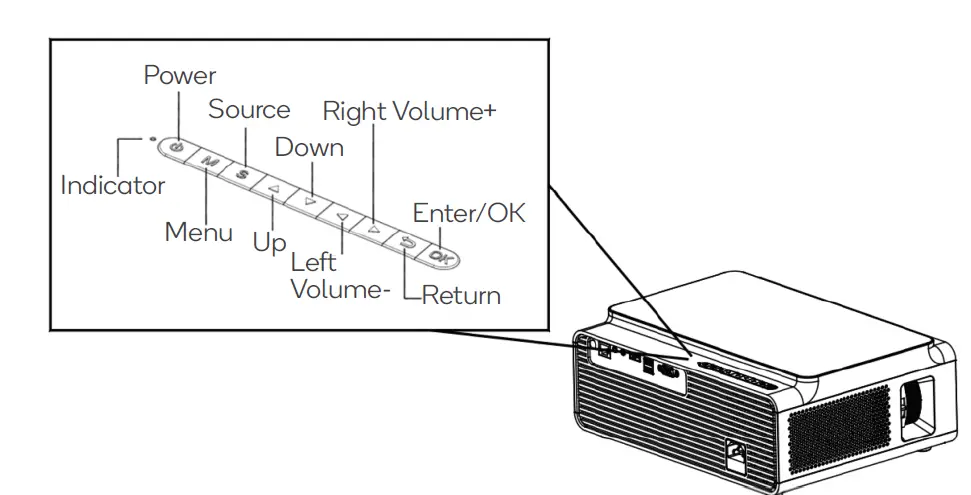 Power
Source
Right Volume+
Down
Indicator
Enter/OK
Menu
Up
Left
Volume-
Return
M
S
OK