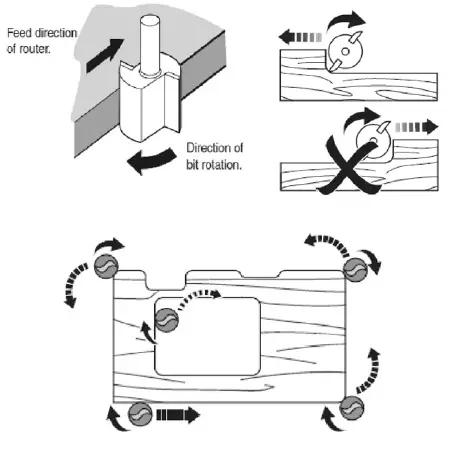 Feed direction of router.

Direction of bit rotation.