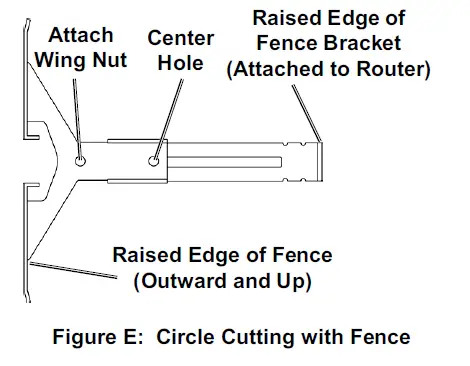 Attach Wing Nut

Center Hole

Raised Edge of Fence Bracket (Attached to Router)

Raised Edge of Fence (Outward and Up)

Figure E: Circle Cutting with Fence