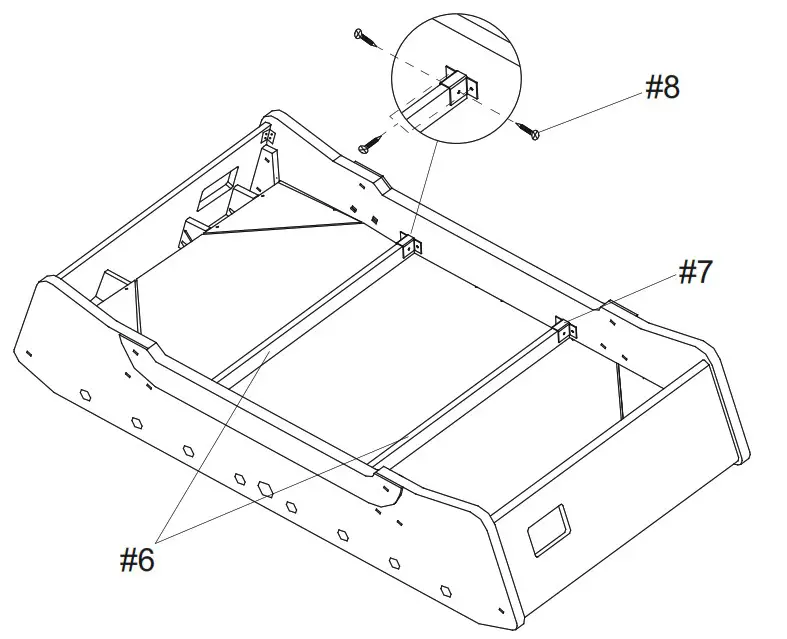 #8

#7

#6