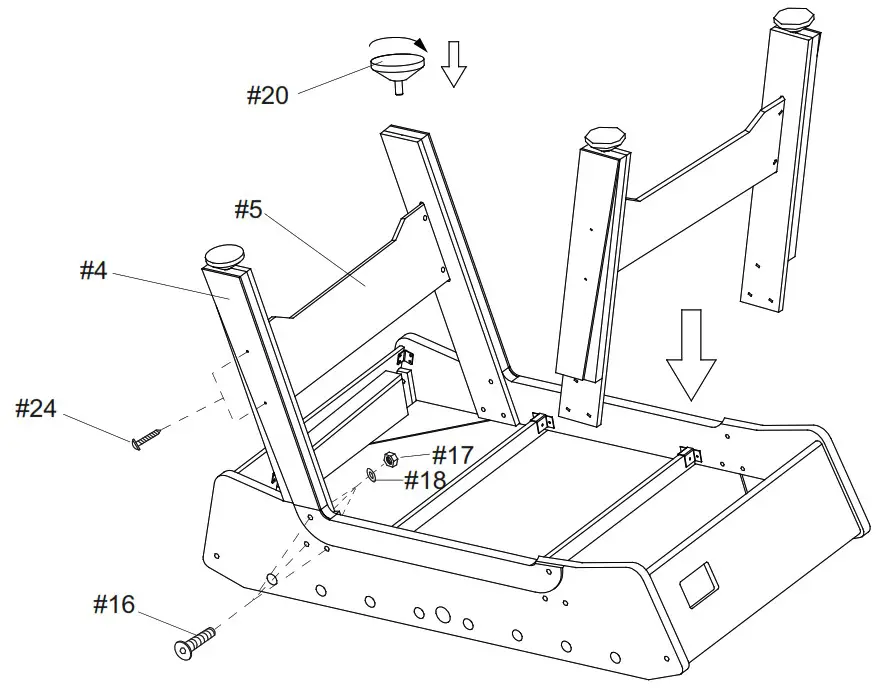 #20

#5

#4

#24

#17

#18

#16