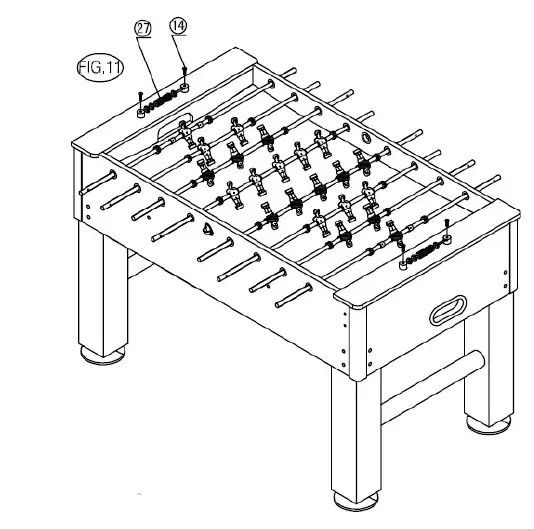 FIG.11
27
14