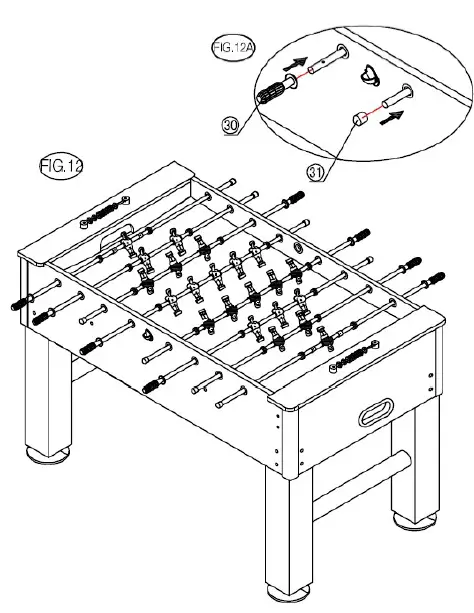 FIG.12A

30

31

FIG.12