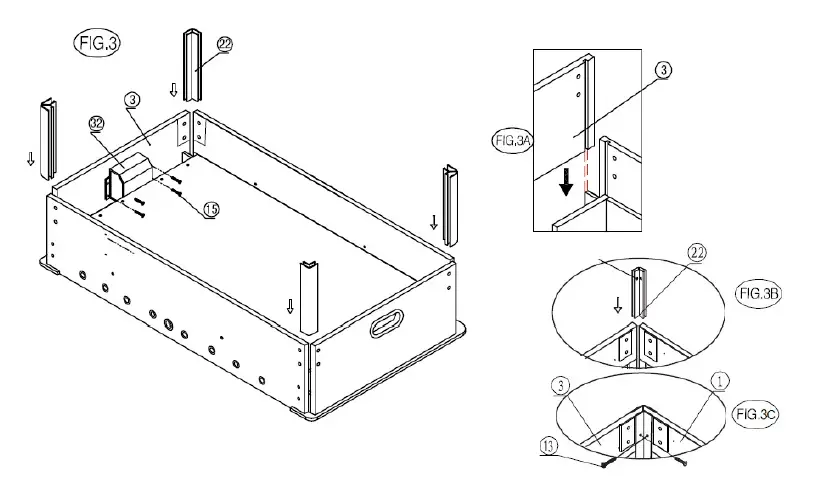 FIG.3
22
3
32
15
3
FIG.3A
22
FIG.3B
3
1
FIG.3C
13