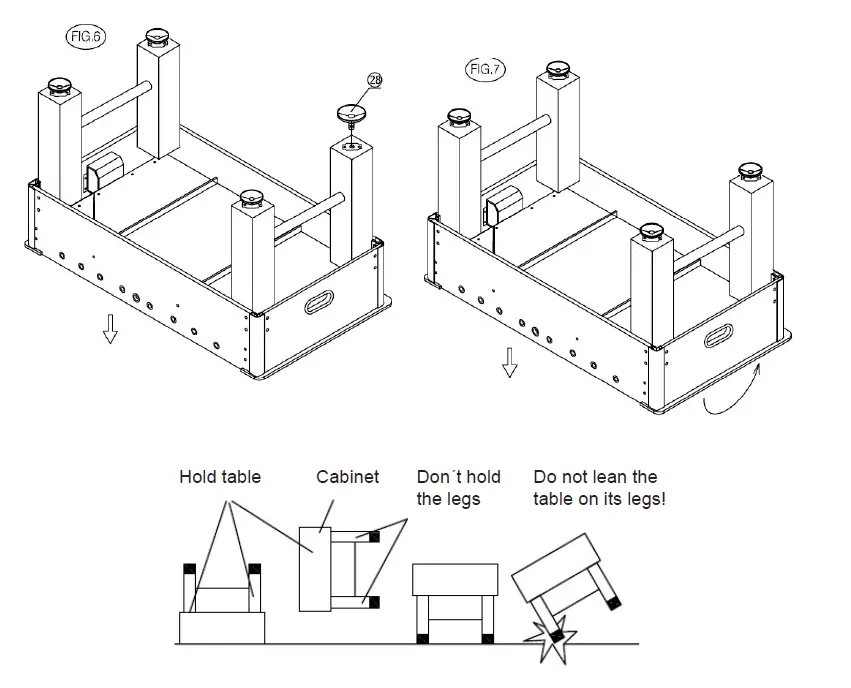 FIG.6

28

FIG.7

Hold table

Cabinet

Don´t hold the legs

Do not lean the table on its legs!