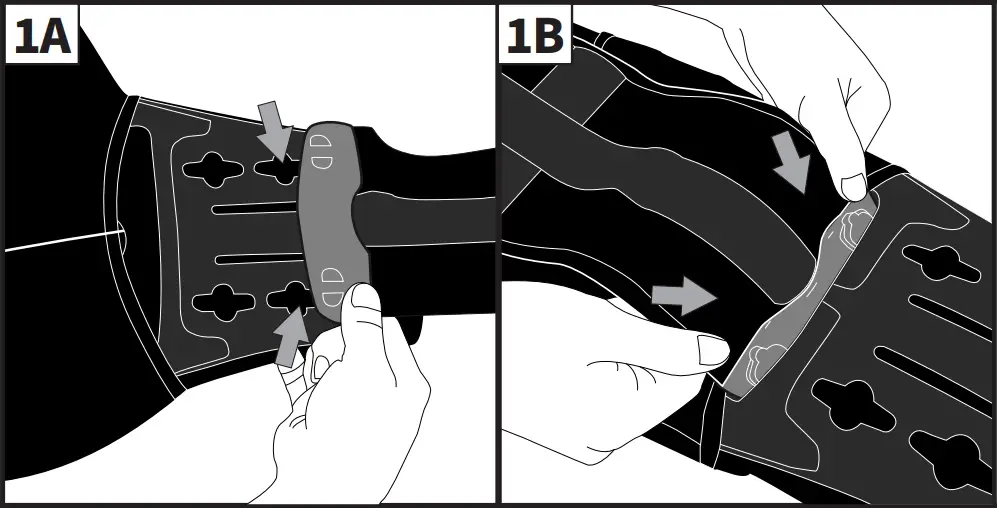 1A

1B