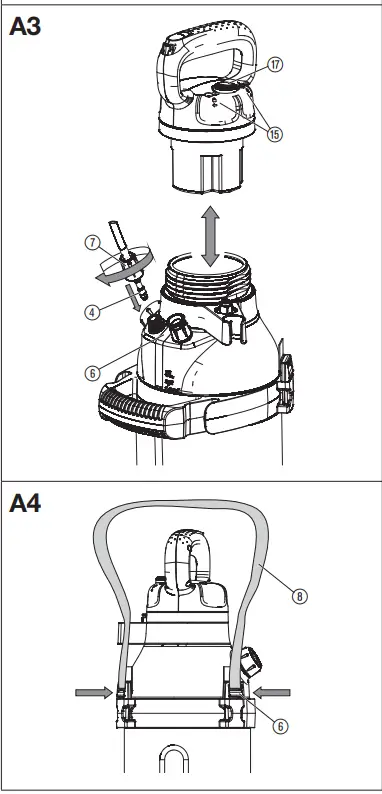 A3

17

15

7

4

6

A4

8

6