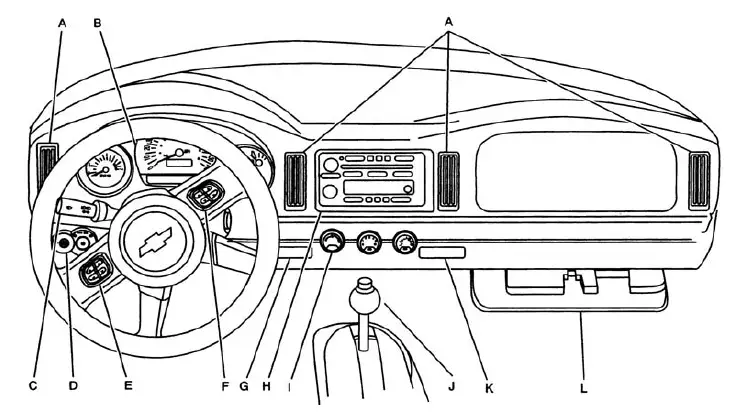 A
B
A
C
D
E
F
G
H
I
J
K
L