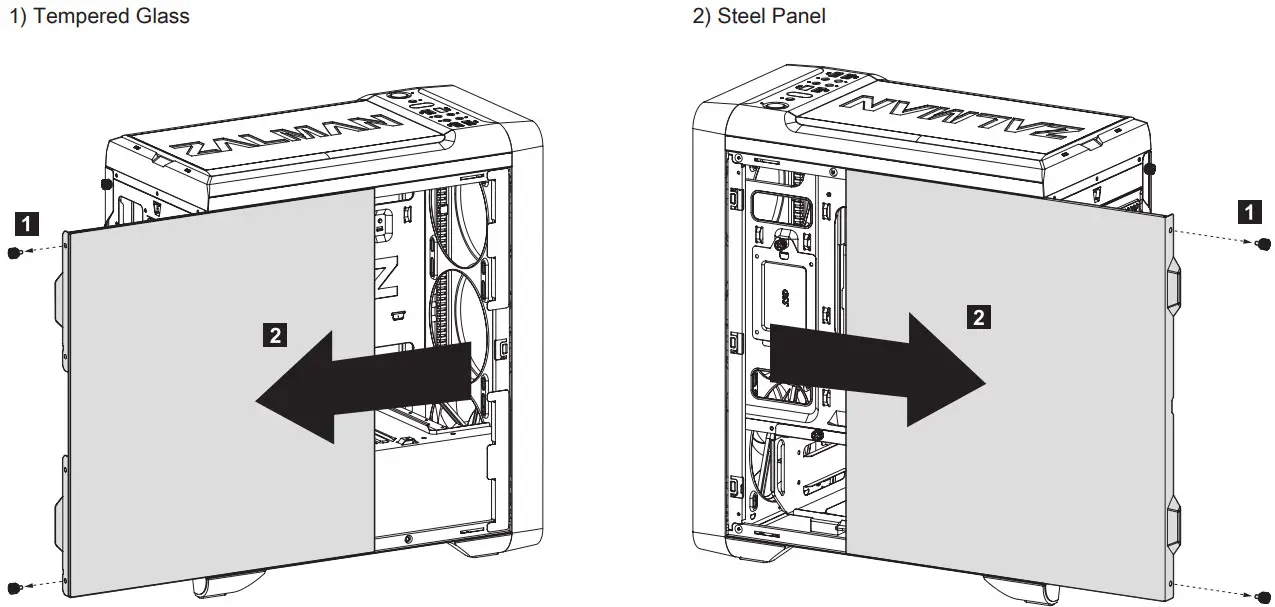 1) Tempered Glass

ZALMAN

1

2

2) Steel Panel

ZALMAN

1

2