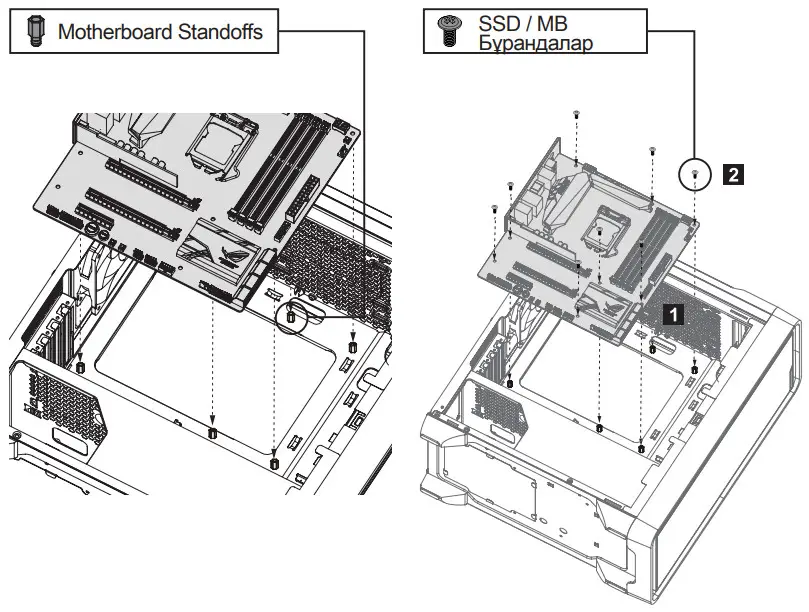 Motherboard Standoffs

SSD / MB
Бұрандалар

2

1