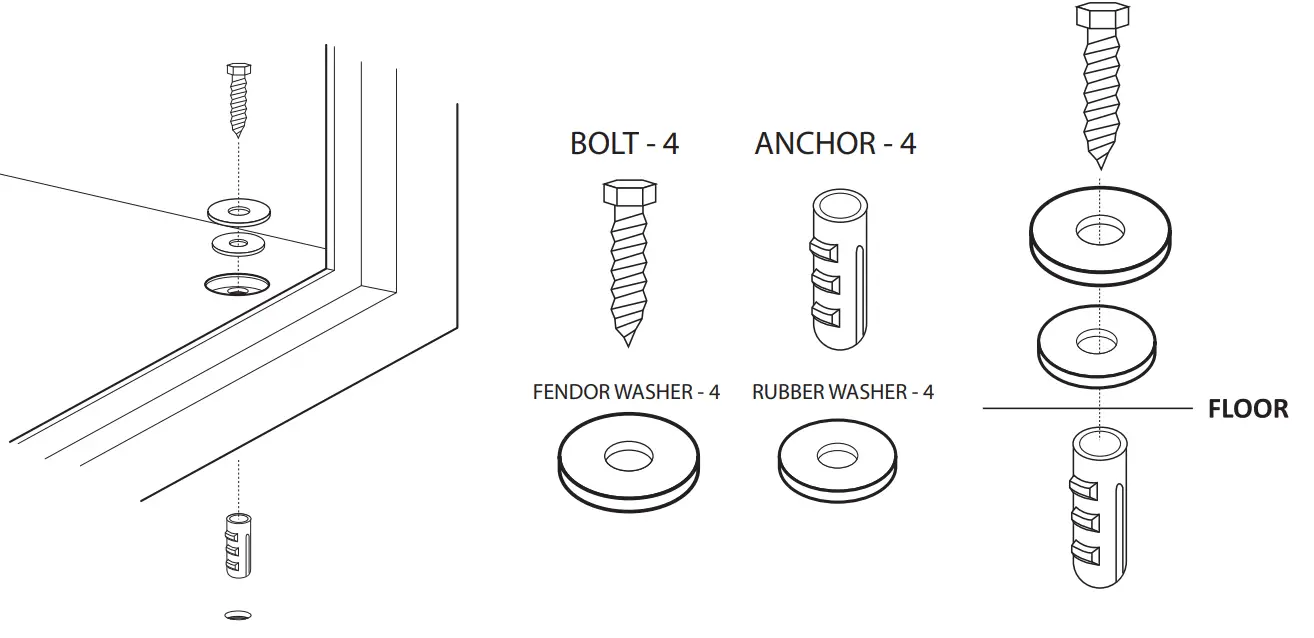 BOLT - 4

ANCHOR - 4

FENDOR WASHER - 4

RUBBER WASHER - 4

FLOOR