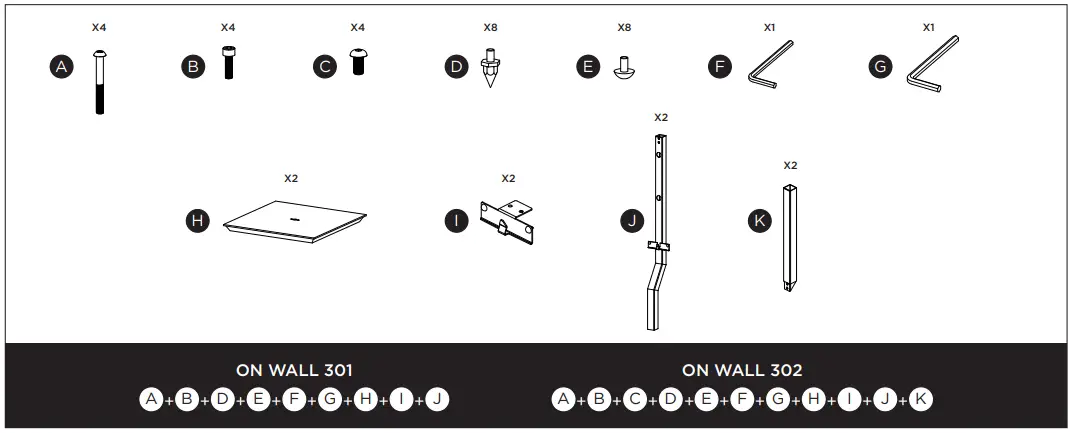 X4
A

X4
B

X4
C

X8
D

X8
E

X1
F

X1
G

X2
H

X2
I

X2
J

X2
K

ON WALL 301
A+B+D+E+F+G+H+I+J

ON WALL 302
A+B+C+D+E+F+G+H+I+J+K