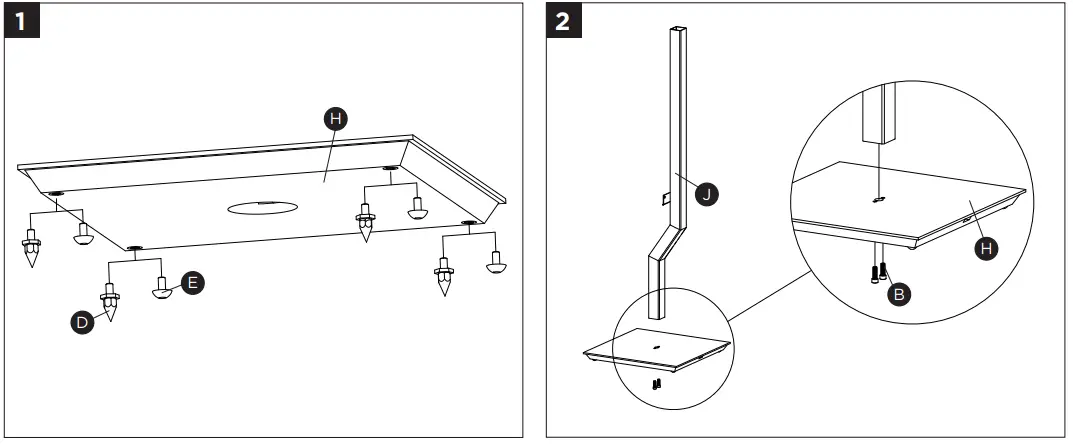 1

H

E

D

2

J

H

B