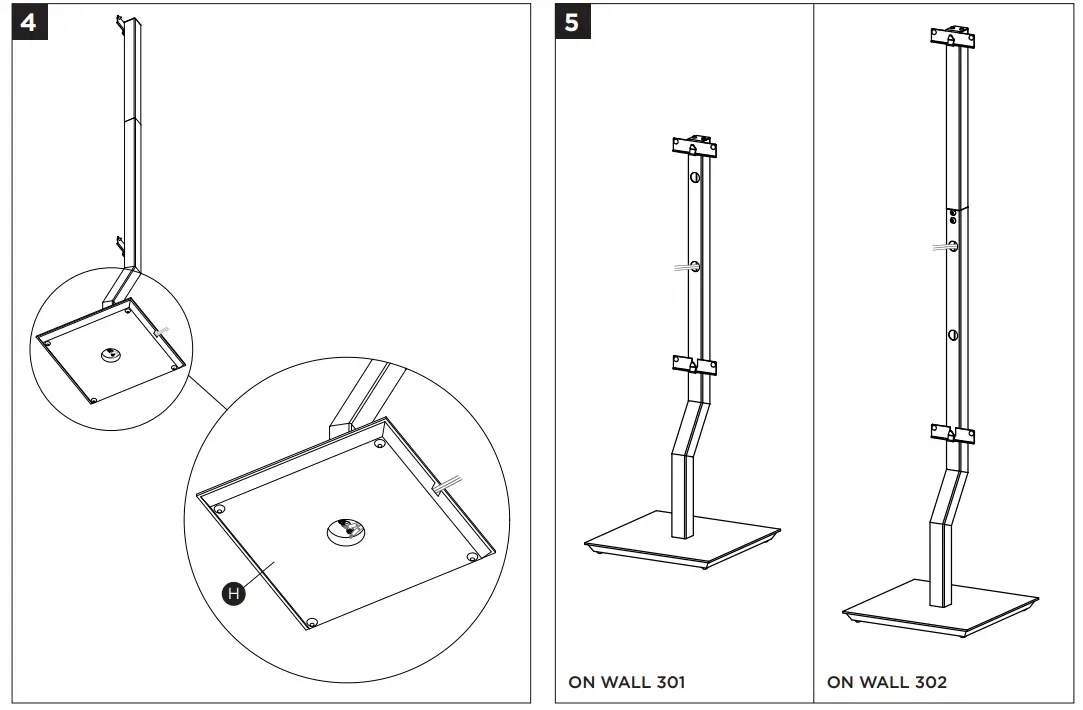 4

H

5

ON WALL 301

ON WALL 302