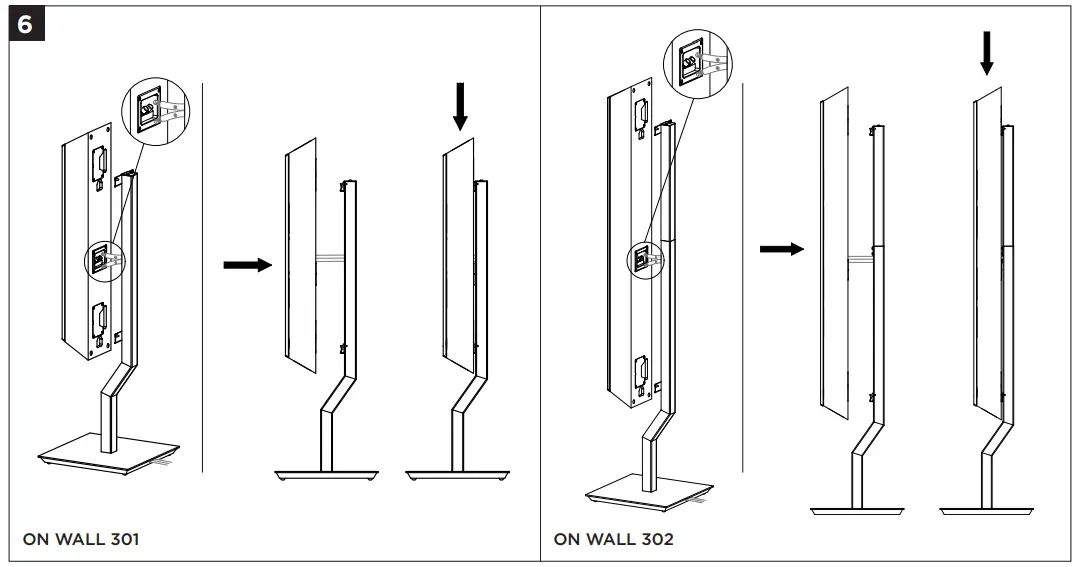 6

ON WALL 301

ON WALL 302