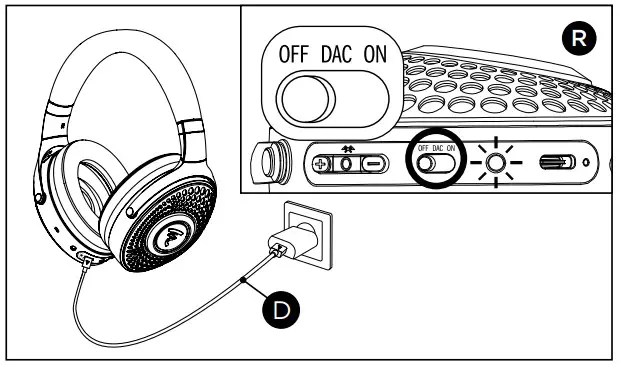 R

OFF DAC ON

OFF DAC ON

D