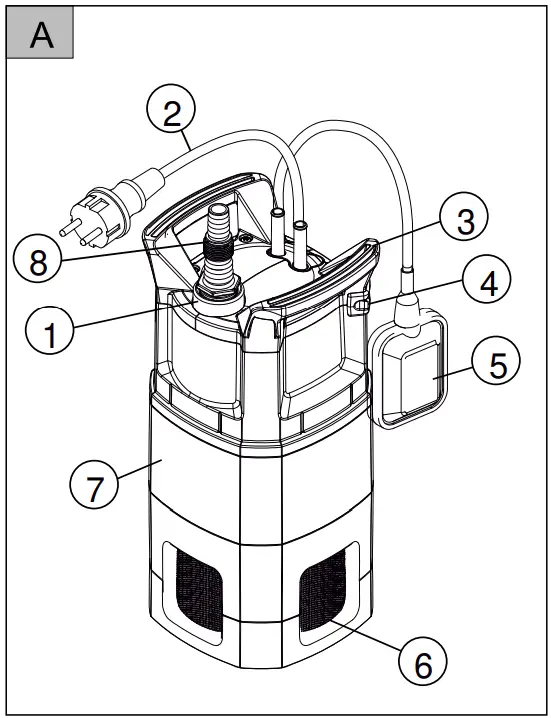 A
2
3
8
4
1
5
7
6