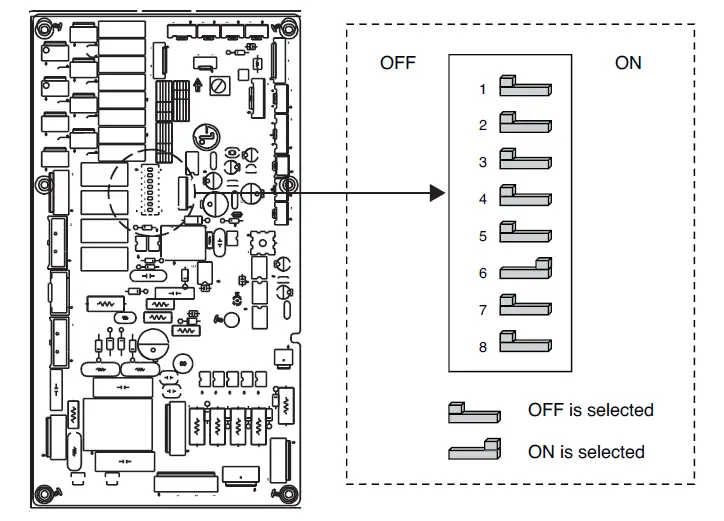 OFF

ON

1

2

3

4

5

6

7

8

OFF is selected

ON is selected