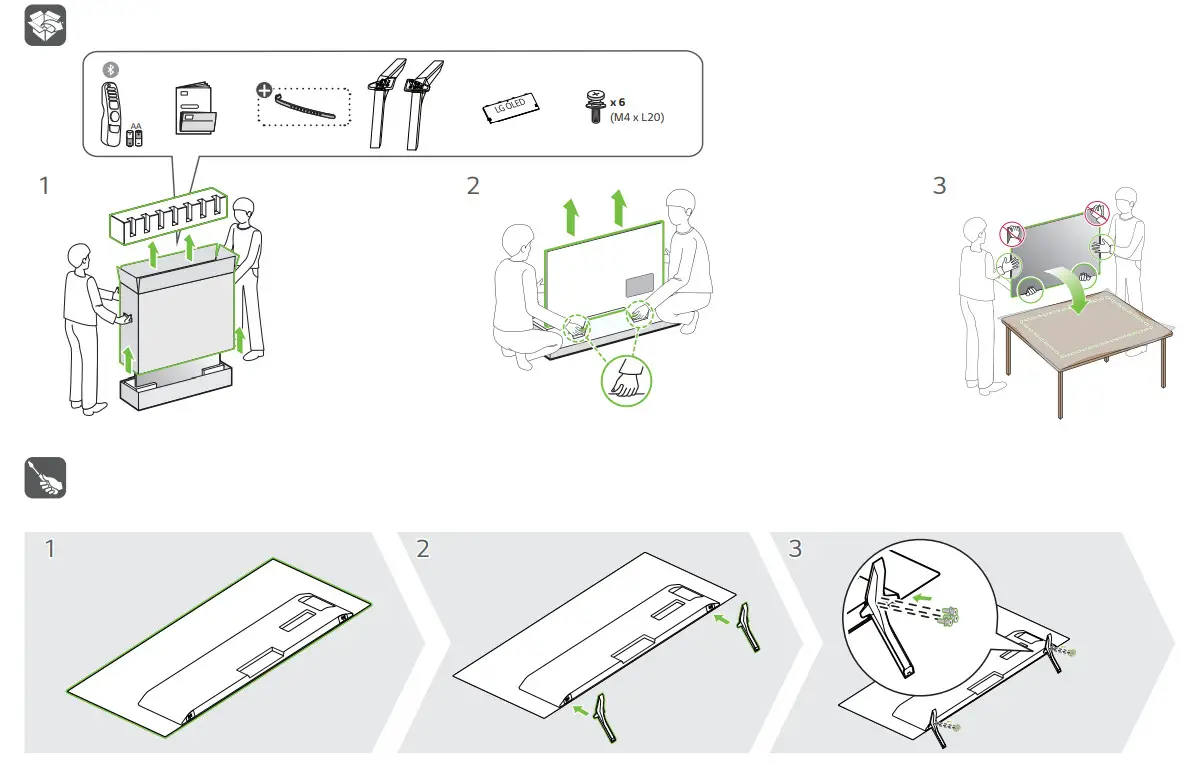 AA

LG OLED

x 6
(M4 x L20)

1

2

3

1

2

3