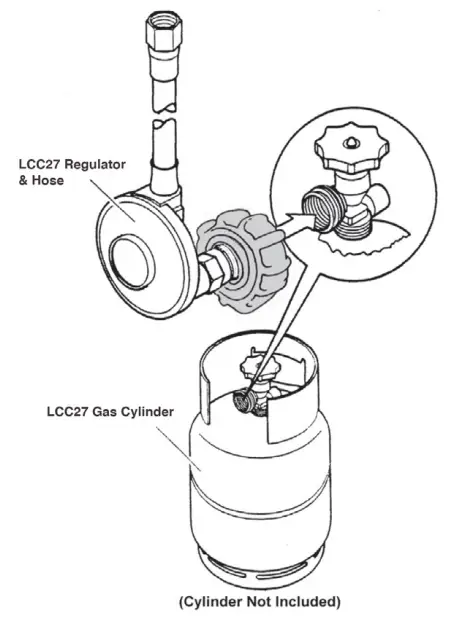 LCC27 Regulator & Hose

LCC27 Gas Cylinder

(Cylinder Not Included)