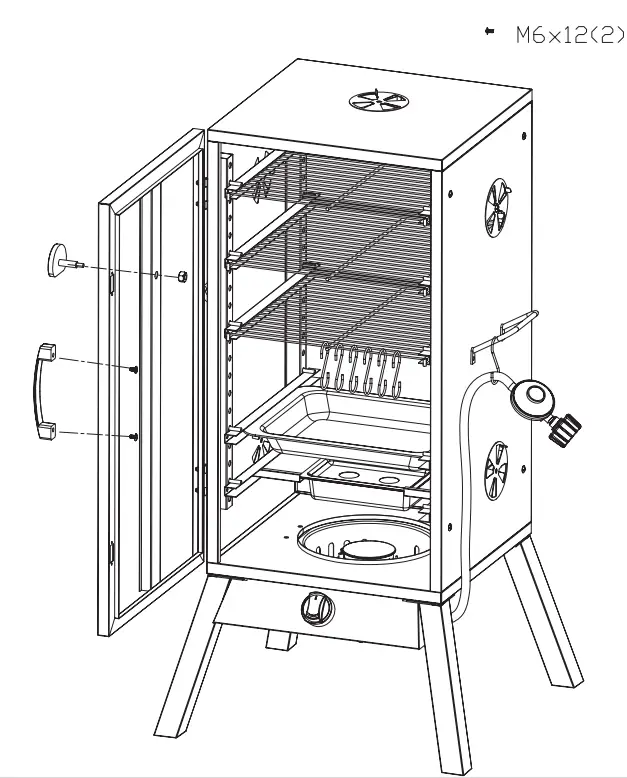 M6x12(2)