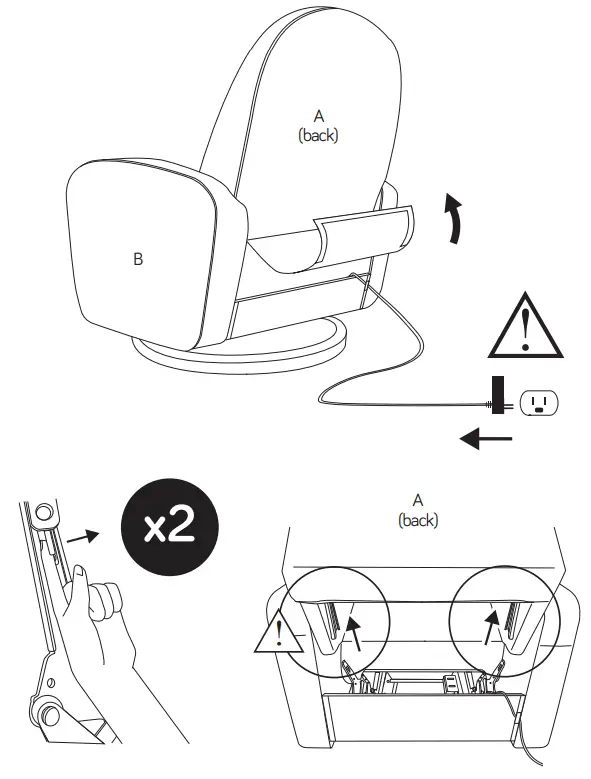 A
(back)

B

!

x2

A
(back)

!