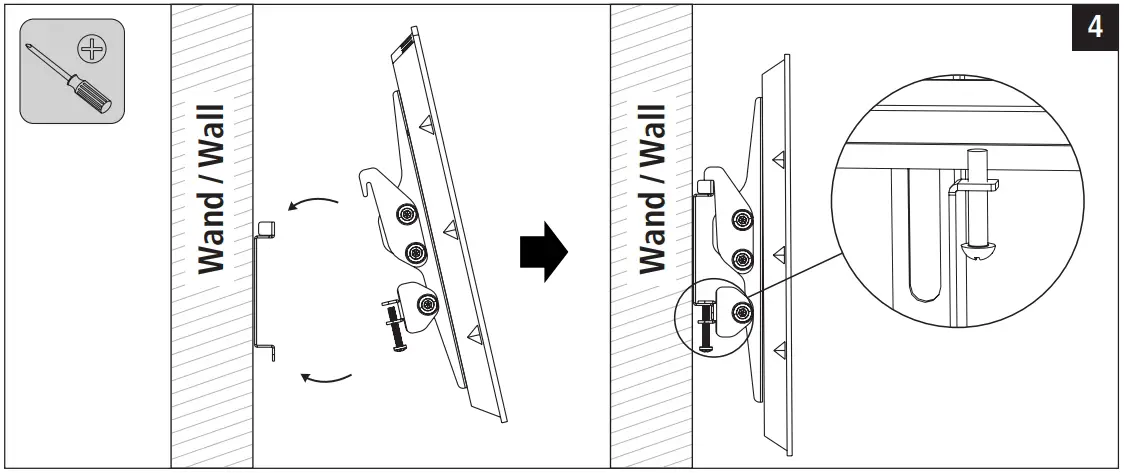 Wand / Wall

Wand / Wall

4