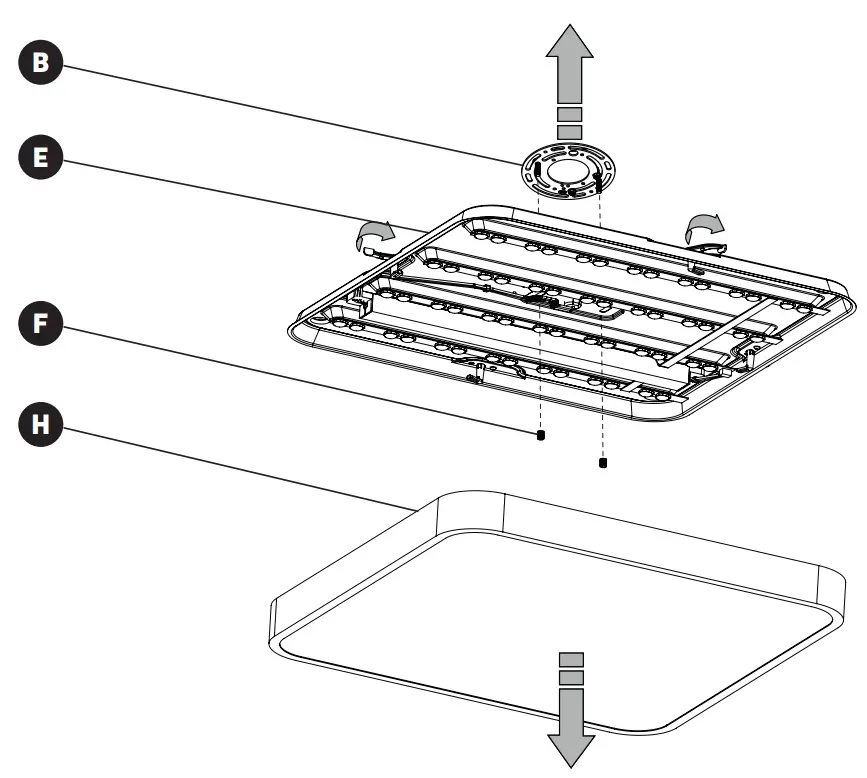 B
E
F
H