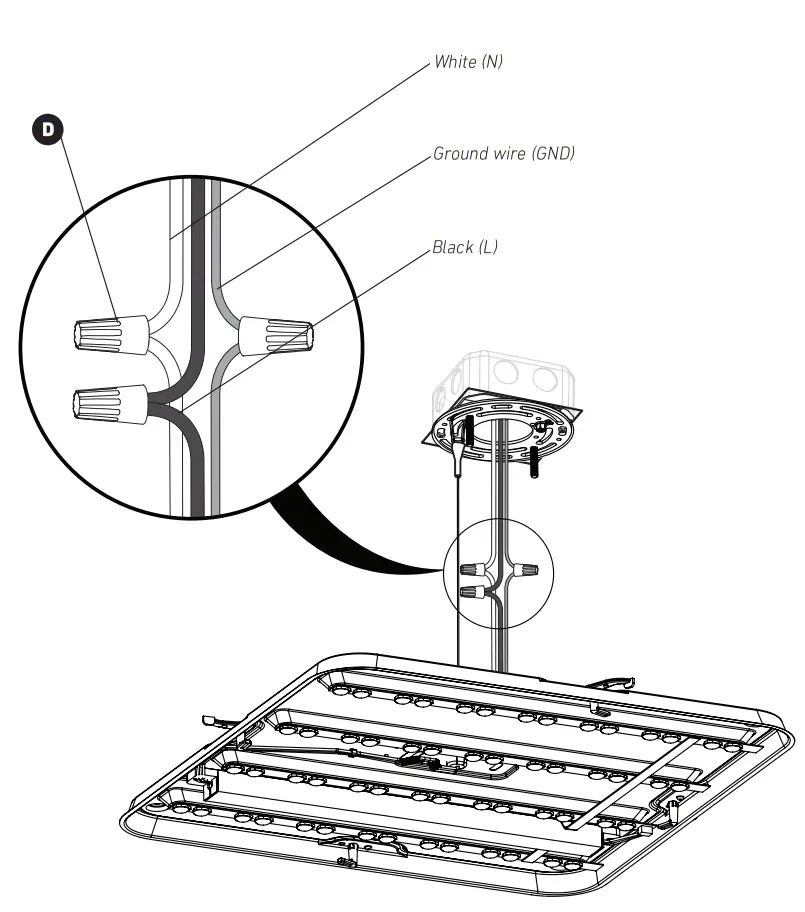 White (N)

D

Ground wire (GND)

Black (L)