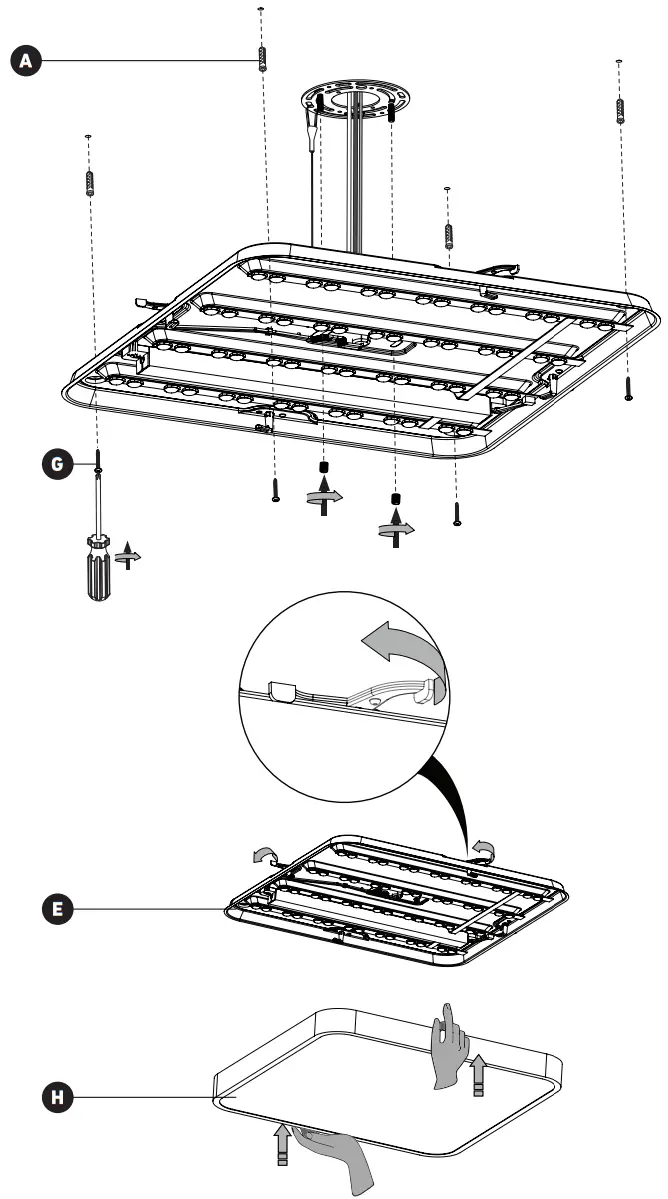 A

G

E

H