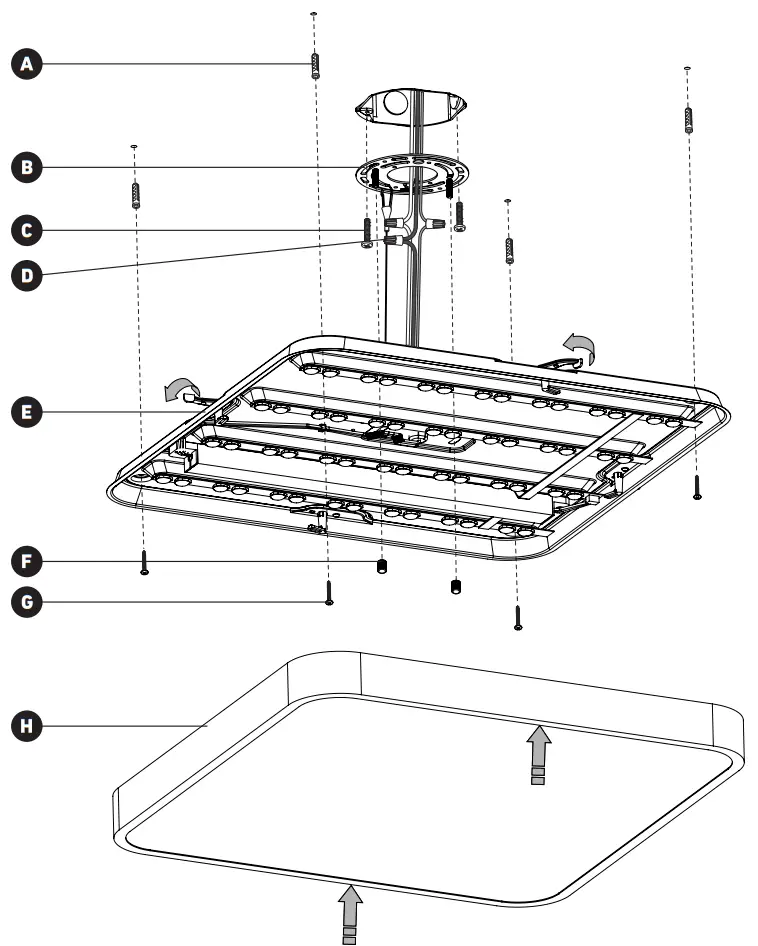 A
B
C
D
E
F
G
H