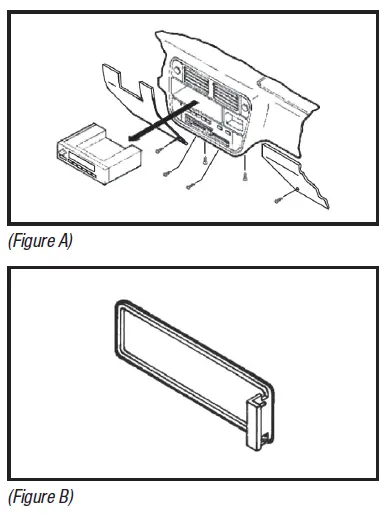 (Figure A)

(Figure B)