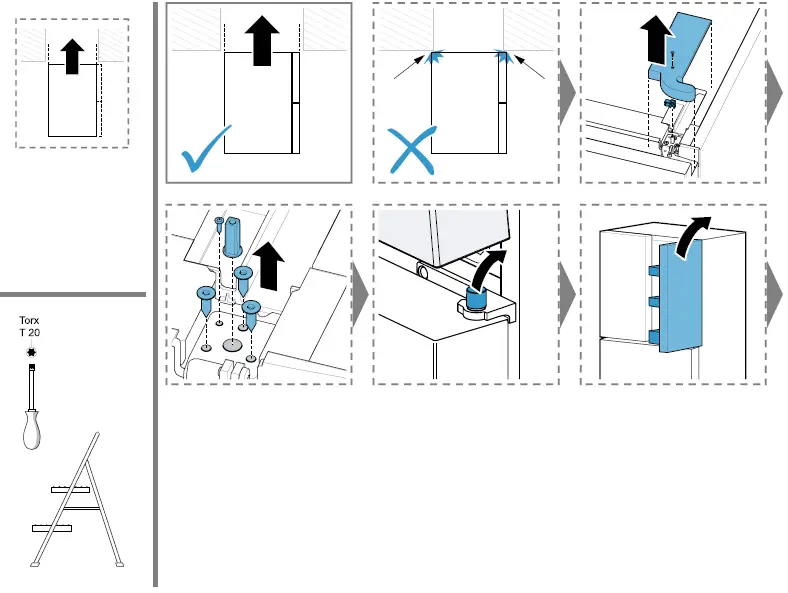 Torx
T 20