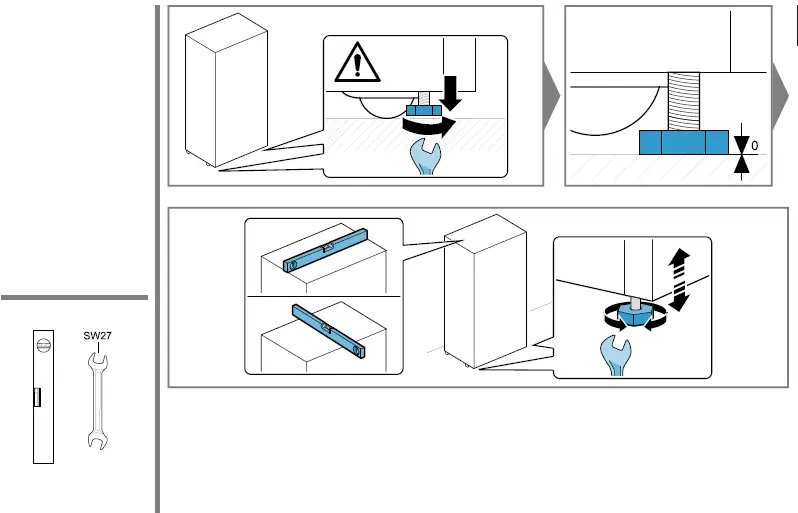 0

SW27