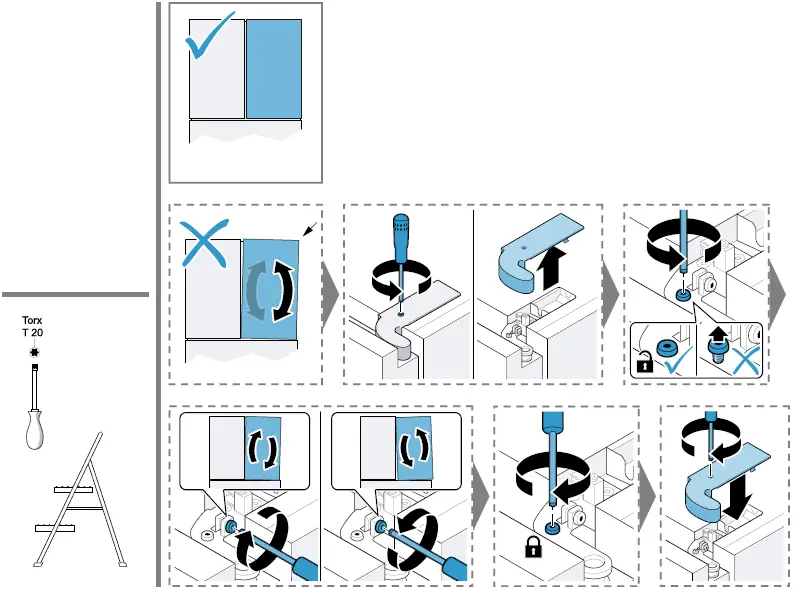 Torx
T 20