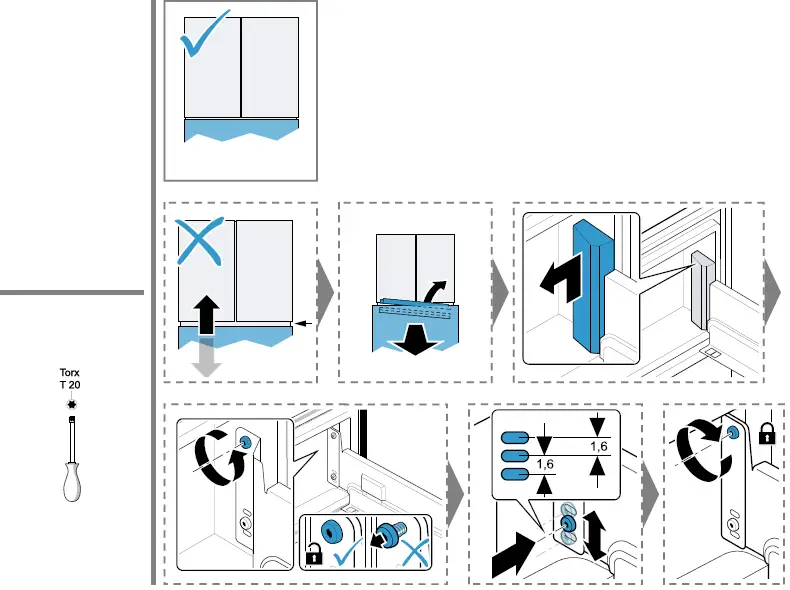 Torx
T 20

1,6
1,6