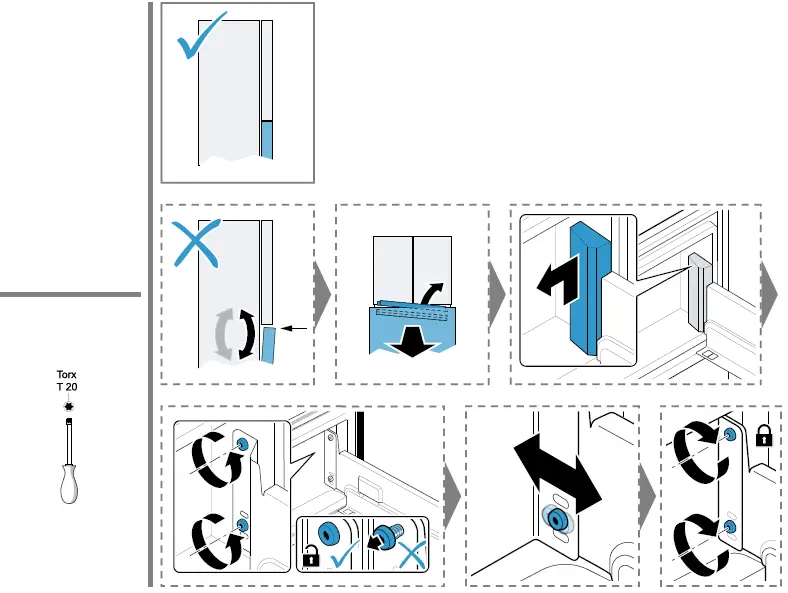 Torx
T 20