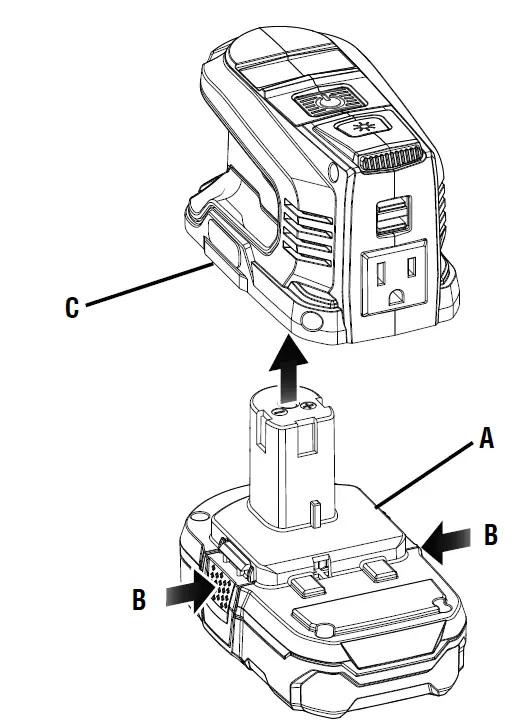 C

A

B

B