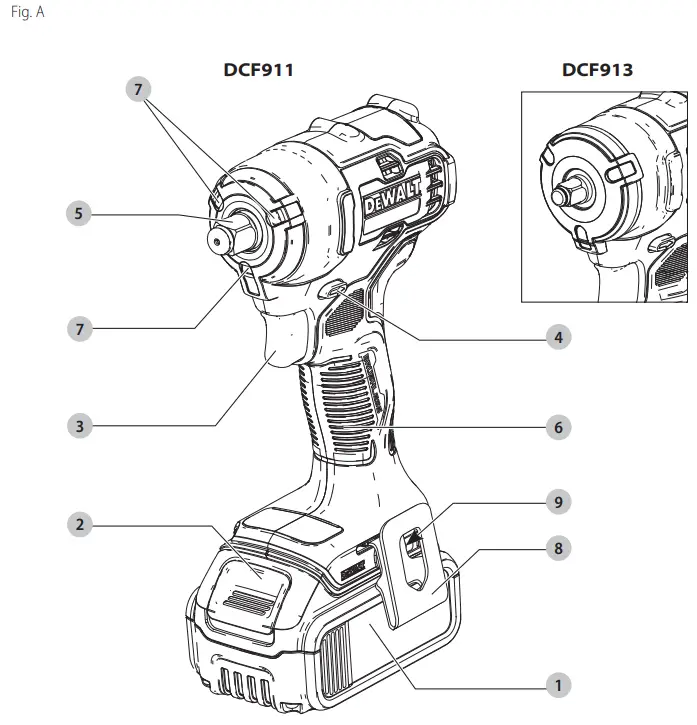 Fig. A

DCF911

DCF913

7

5

DEWALT

7

4

3

6

9

2

8

1