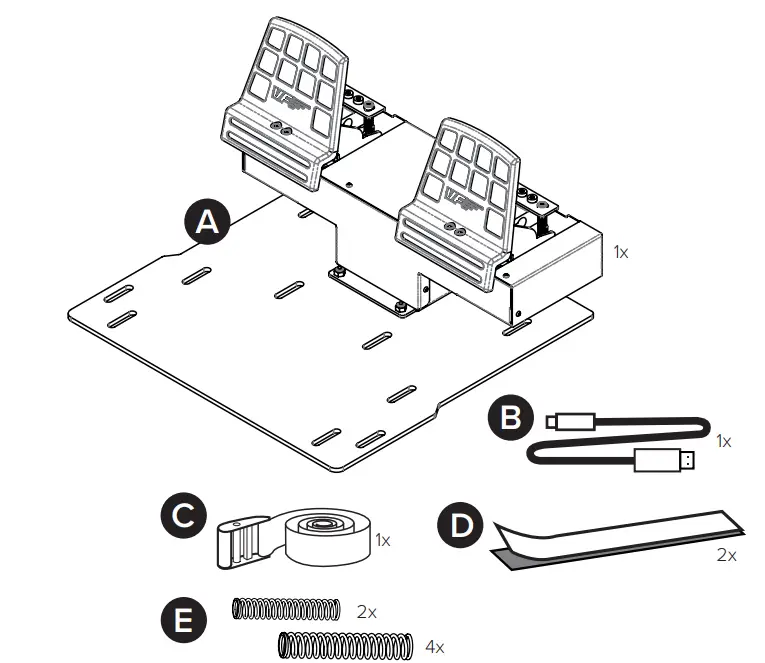 A
1x
B
1x
C
1x
D
2x
E
2x
4x