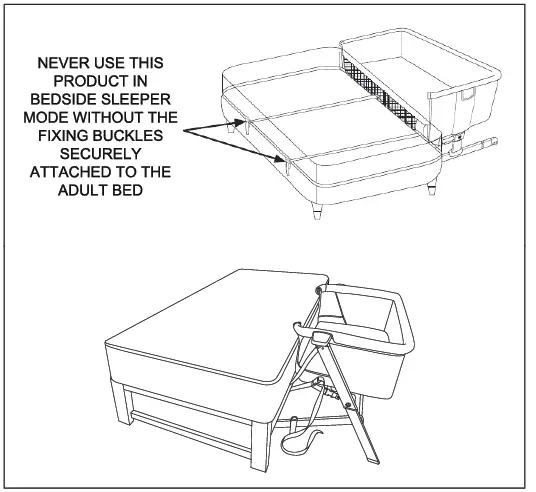 NEVER USE THIS PRODUCT IN BEDSIDE SLEEPER MODE WITHOUT THE FIXING BUCKLES SECURELY ATTACHED TO THE ADULT BED