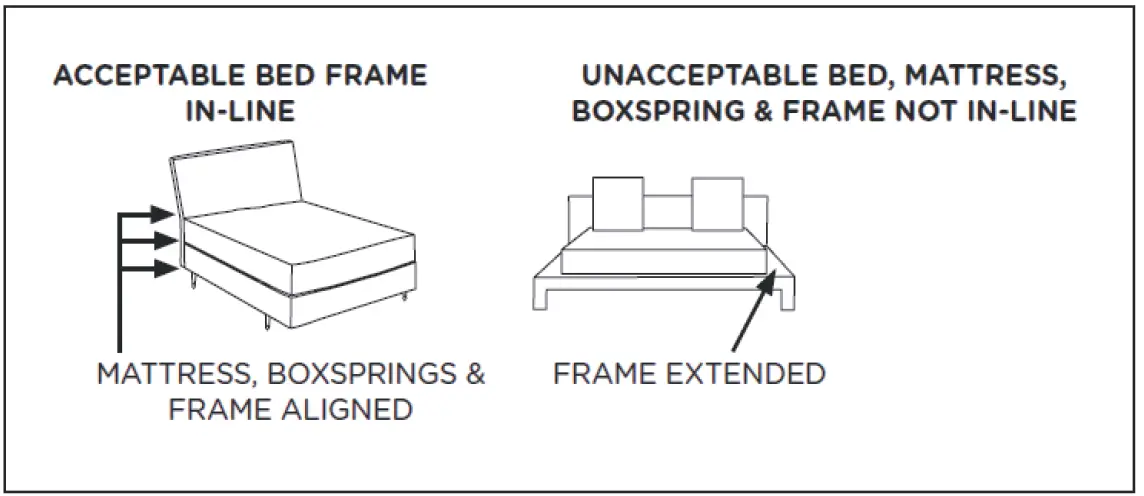 ACCEPTABLE BED FRAME IN-LINE

MATTRESS, BOXSPRINGS & FRAME ALIGNED

UNACCEPTABLE BED, MATTRESS, BOXSPRING & FRAME NOT IN-LINE

FRAME EXTENDED