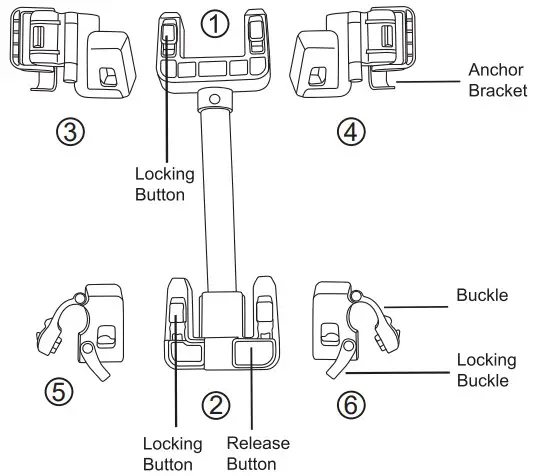 ①

Anchor Bracket

③

④

Locking Button

Buckle

Locking Buckle

⑤

②

⑥

Locking Button

Release Button