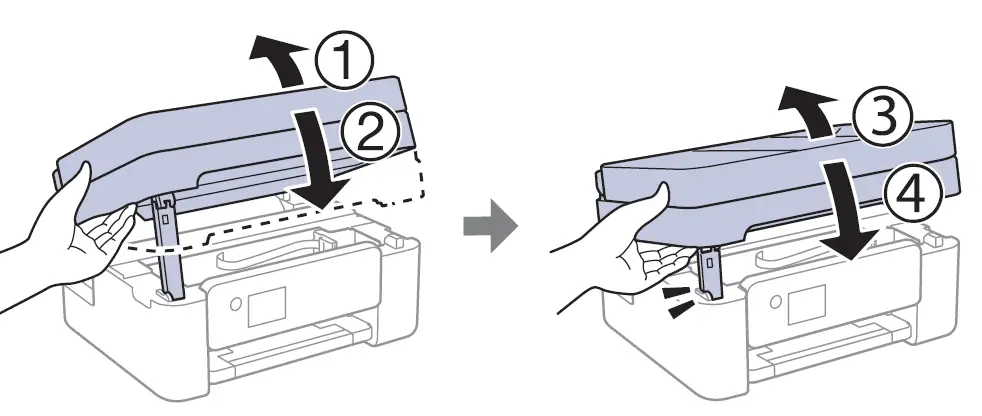 ①
②
③
④