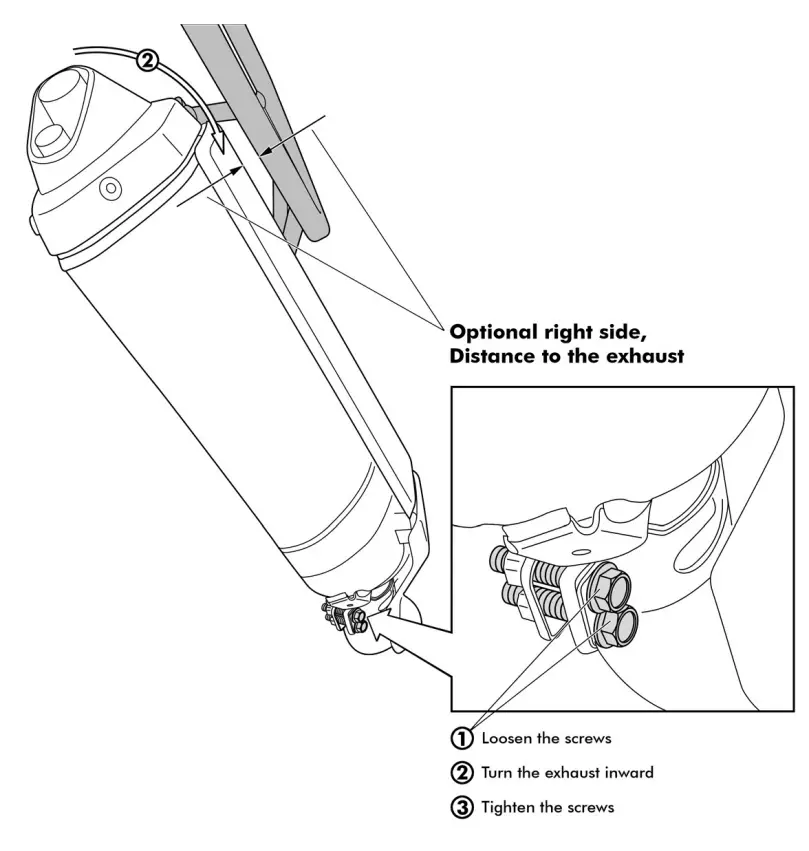 ②

Optional right side,
Distance to the exhaust

① Loosen the screws

② Turn the exhaust inward

③ Tighten the screws