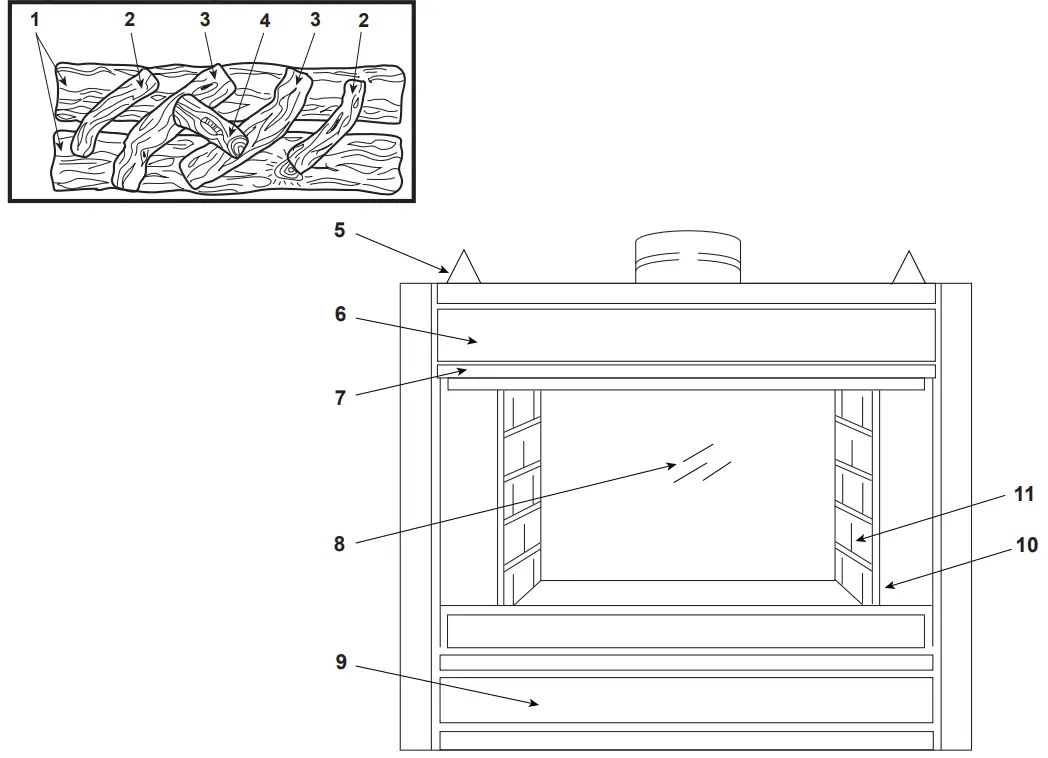 1 2 3 4 3 2

5

6

7

8

11

10

9